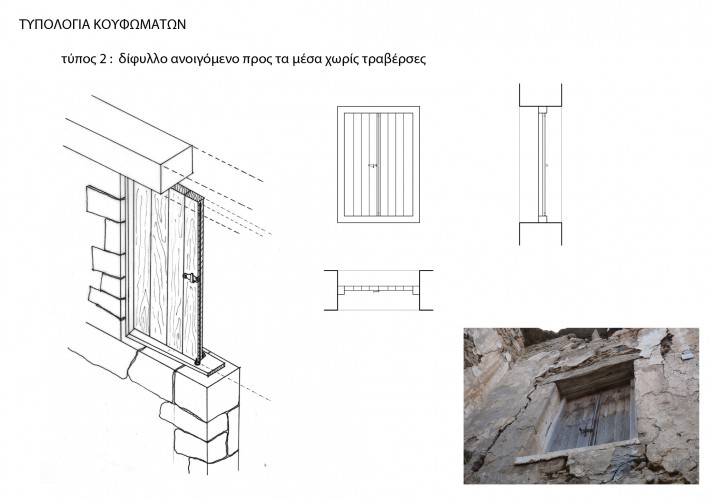 ΤΥΠΟΛΟΓΙΑ ΚΟΥΦΩΜΑΤΩΝ

τύπος 2 : δίφυλλο ανοιγόμενο προς τα μέσα χωρίς τραβέρσες