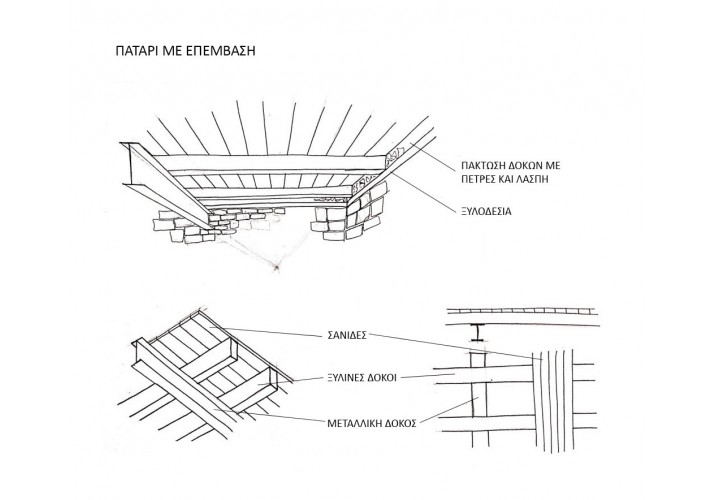 ΠΑΤΑΡΙ ΜΕ ΕΠΕΜΒΑΣΗ

ΠΑΚΤΩΣΗ ΔΟΚΩΝ ΜΕ ΠΕΤΡΕΣ ΚΑΙ ΛΑΣΠΗ

ΞΥΛΟΔΕΣΙΑ

ΣΑΝΙΔΕΣ

ΞΥΛΙΝΕΣ ΔΟΚΟΙ

ΜΕΤΑΛΛΙΚΗ ΔΟΚΟΣ