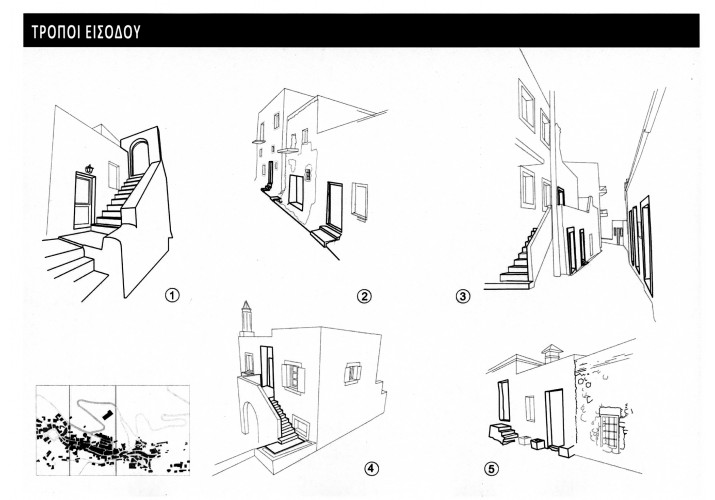 ΤΡΟΠΟΙ ΕΙΣΟΔΟΥ

1

2

3

4

5